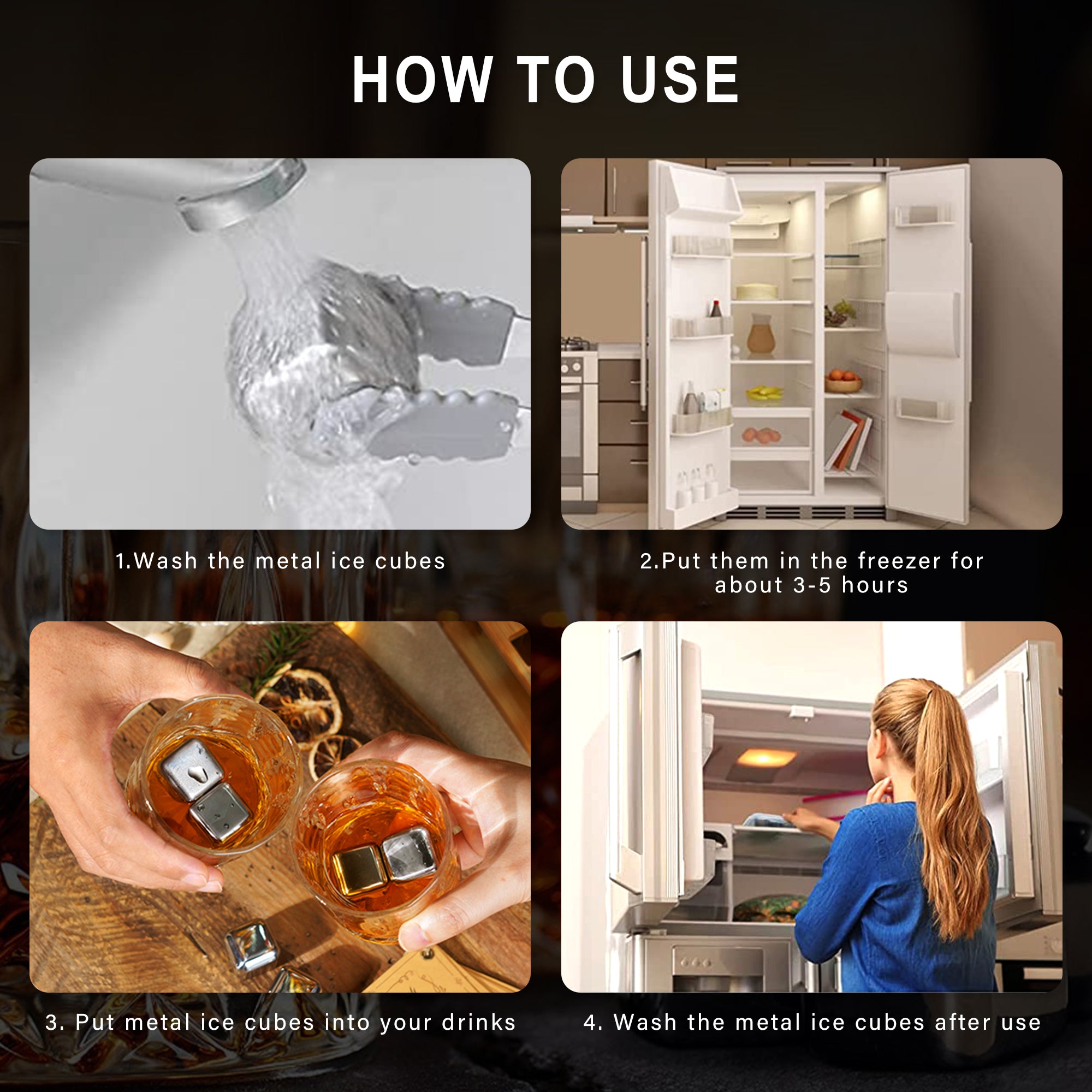 HOW TO USE

1.Wash the metal ice cubes

2.Put them in the freezer for about 3-5 hours

3. Put metal ice cubes into your drinks

4. Wash the metal ice cubes after use